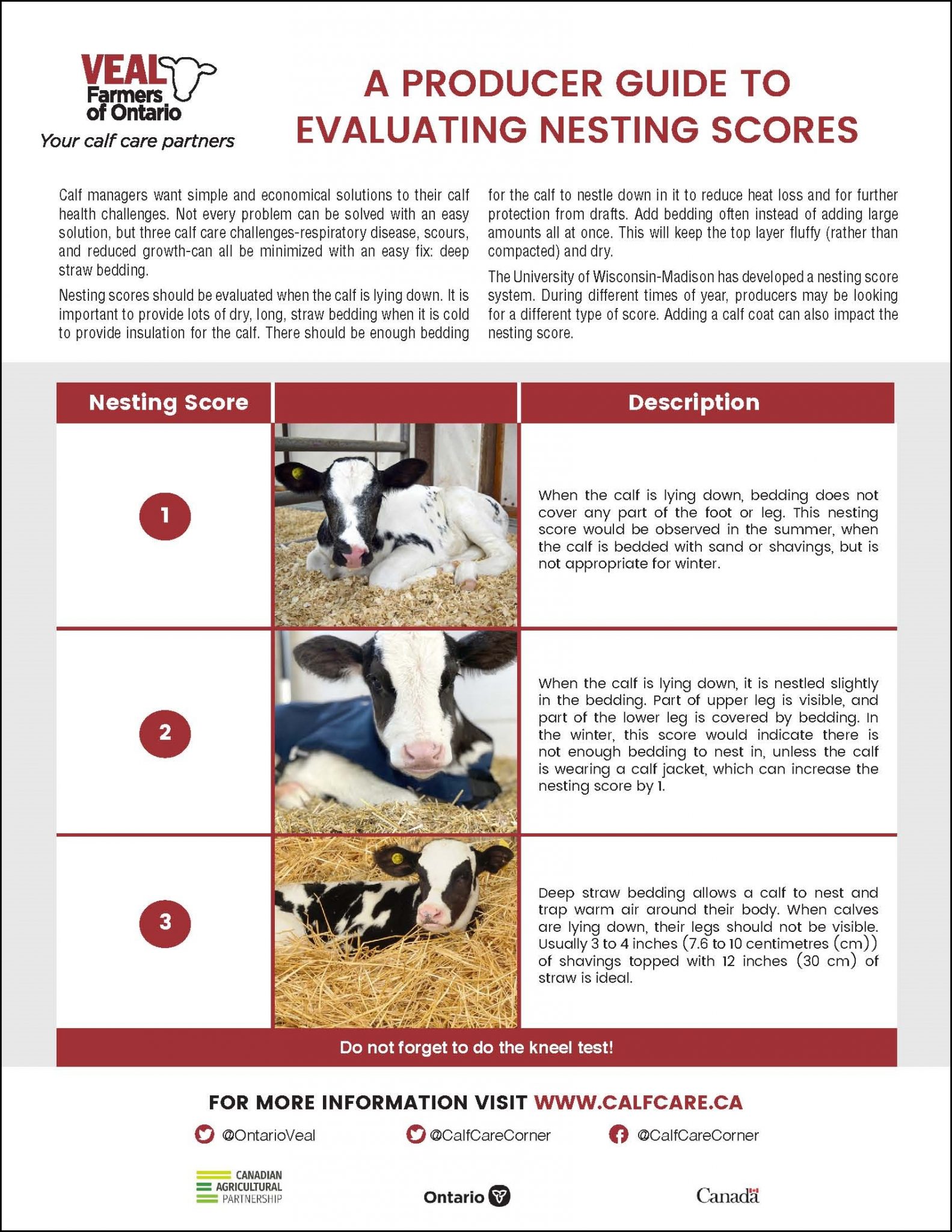 VEAL Farmers of Ontario
Your calf care partners

A PRODUCER GUIDE TO EVALUATING NESTING SCORES

Calf managers want simple and economical solutions to their calf health challenges. Not every problem can be solved with an easy solution, but three calf care challenges-respiratory disease, scours, and reduced growth-can all be minimized with an easy fix: deep straw bedding.

Nesting scores should be evaluated when the calf is lying down. It is important to provide lots of dry, long, straw bedding when it is cold to provide insulation for the calf. There should be enough bedding for the calf to nestle down in it to reduce heat loss and for further protection from drafts. Add bedding often instead of adding large amounts all at once. This will keep the top layer fluffy (rather than compacted) and dry.

The University of Wisconsin-Madison has developed a nesting score system. During different times of year, producers may be looking for a different type of score. Adding a calf coat can also impact the nesting score.

| Nesting Score | | Description |
|---|---|---|
| 1 | | When the calf is lying down, bedding does not cover any part of the foot or leg. This nesting score would be observed in the summer, when the calf is bedded with sand or shavings, but is not appropriate for winter. |
| 2 | | When the calf is lying down, it is nestled slightly in the bedding. Part of upper leg is visible, and part of the lower leg is covered by bedding. In the winter, this score would indicate there is not enough bedding to nest in, unless the calf is wearing a calf jacket, which can increase the nesting score by 1. |
| 3 | | Deep straw bedding allows a calf to nest and trap warm air around their body. When calves are lying down, their legs should not be visible. Usually 3 to 4 inches (7.6 to 10 centimetres (cm)) of shavings topped with 12 inches (30 cm) of straw is ideal. |

Do not forget to do the kneel test!

FOR MORE INFORMATION VISIT WWW.CALFCARE.CA

@OntarioVeal @CalfCareCorner @CalfCareCorner

CANADIAN AGRICULTURAL PARTNERSHIP
Ontario
Canada